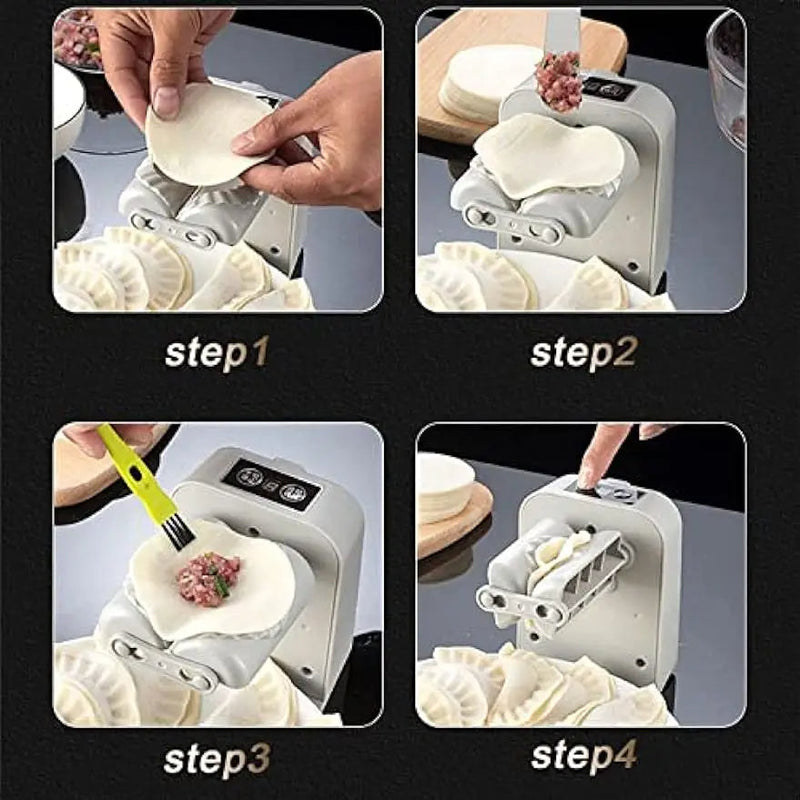 step1

step2

step3

step4